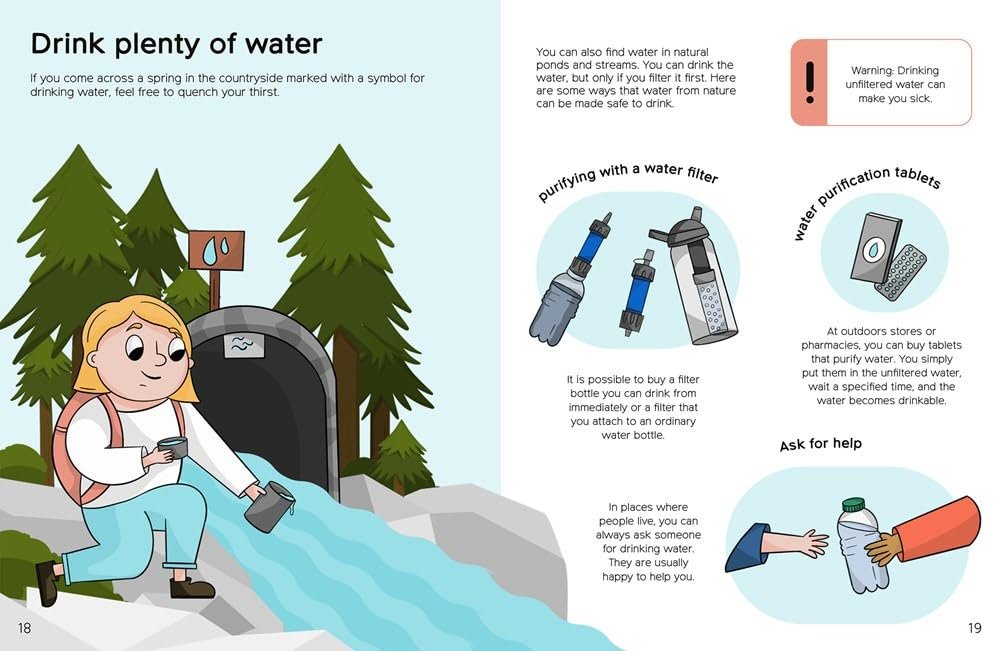 Drink plenty of water

If you come across a spring in the countryside marked with a symbol for drinking water, feel free to quench your thirst.

18

You can also find water in natural ponds and streams. You can drink the water, but only if you filter it first. Here are some ways that water from nature can be made safe to drink.

Warning: Drinking unfiltered water can make you sick.

purifying with a water filter

It is possible to buy a filter bottle you can drink from immediately or a filter that you attach to an ordinary water bottle.

water purification tablets

At outdoors stores or pharmacies, you can buy tablets that purify water. You simply put them in the unfiltered water, wait a specified time, and the water becomes drinkable.

Ask for help

In places where people live, you can always ask someone for drinking water. They are usually happy to help you.

19